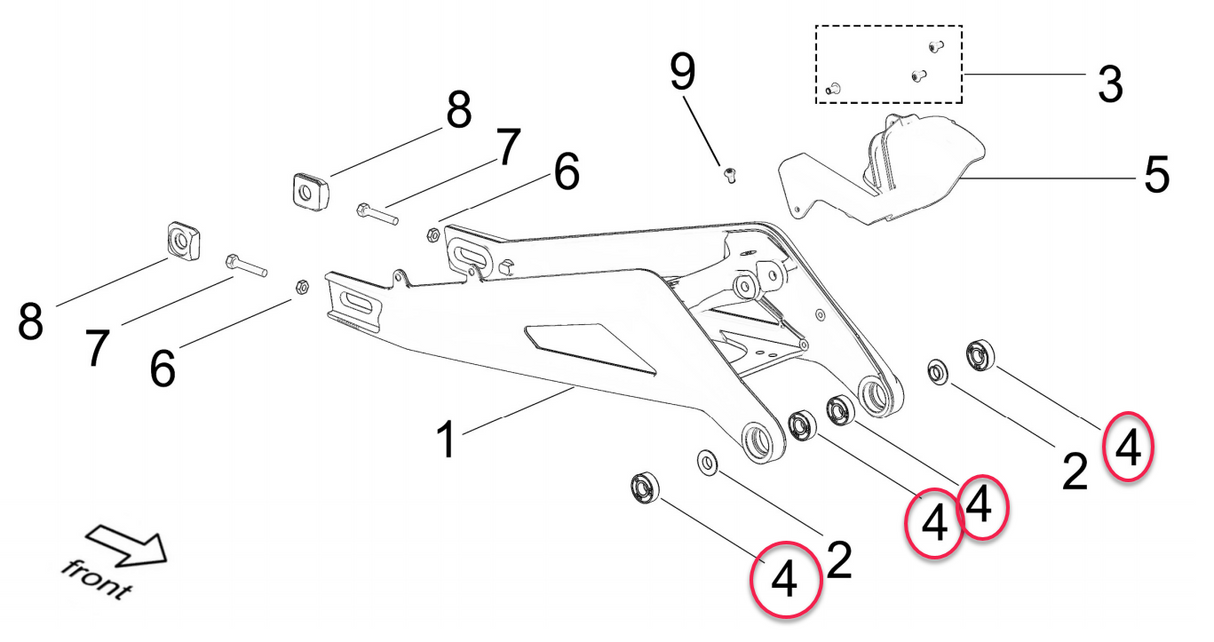 9
3
8
7
6
5
8
7
6
1
2
4
4
4
2
4
front